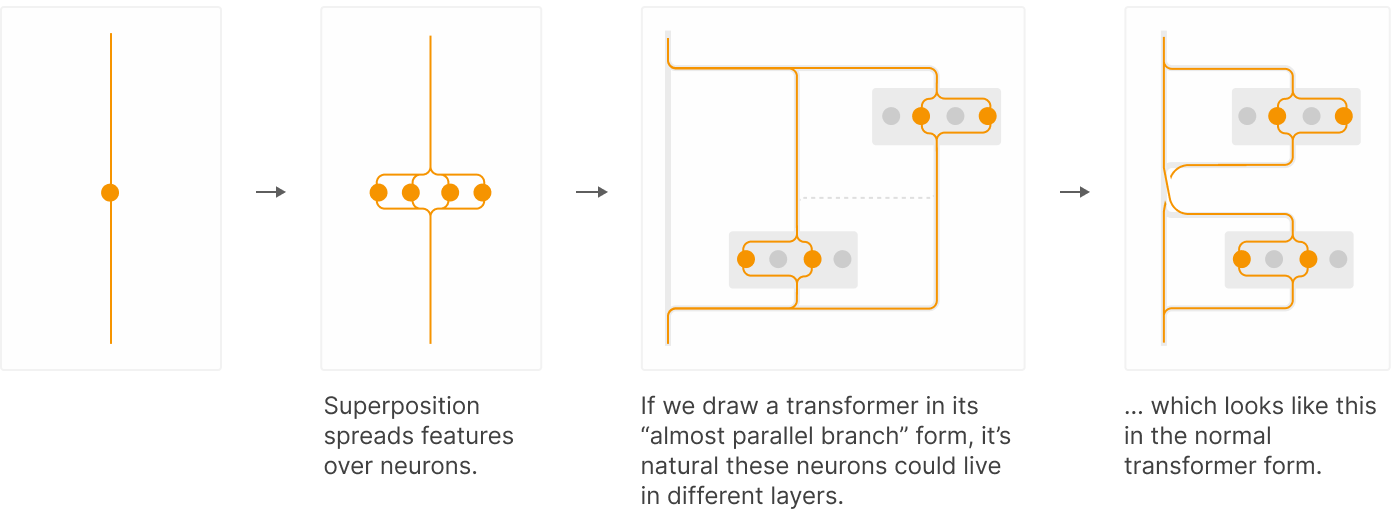 Superposition spreads features over neurons.

If we draw a transformer in its “almost parallel branch” form, it’s natural these neurons could live in different layers.

... which looks like this in the normal transformer form.